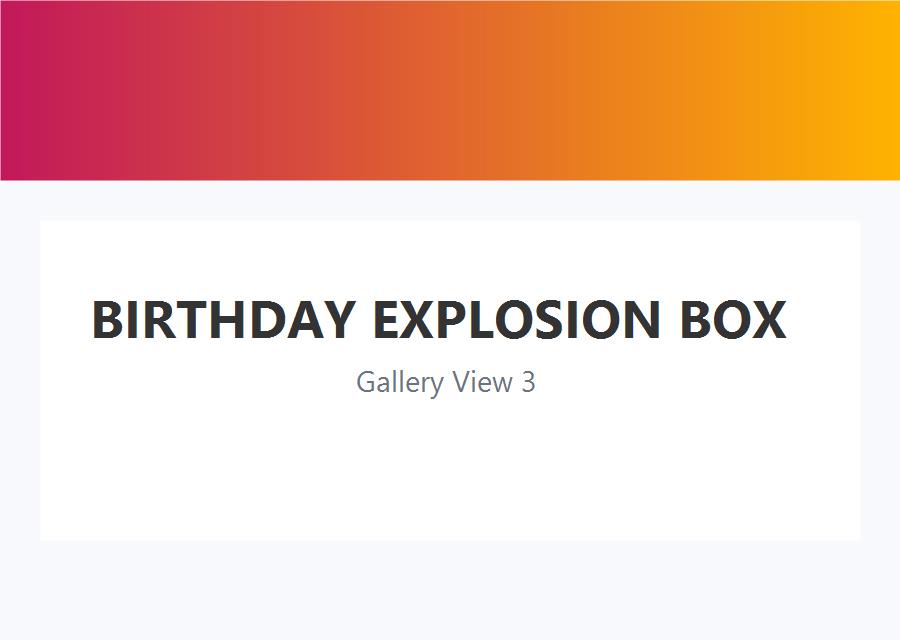 BIRTHDAY EXPLOSION BOX

Gallery View 3